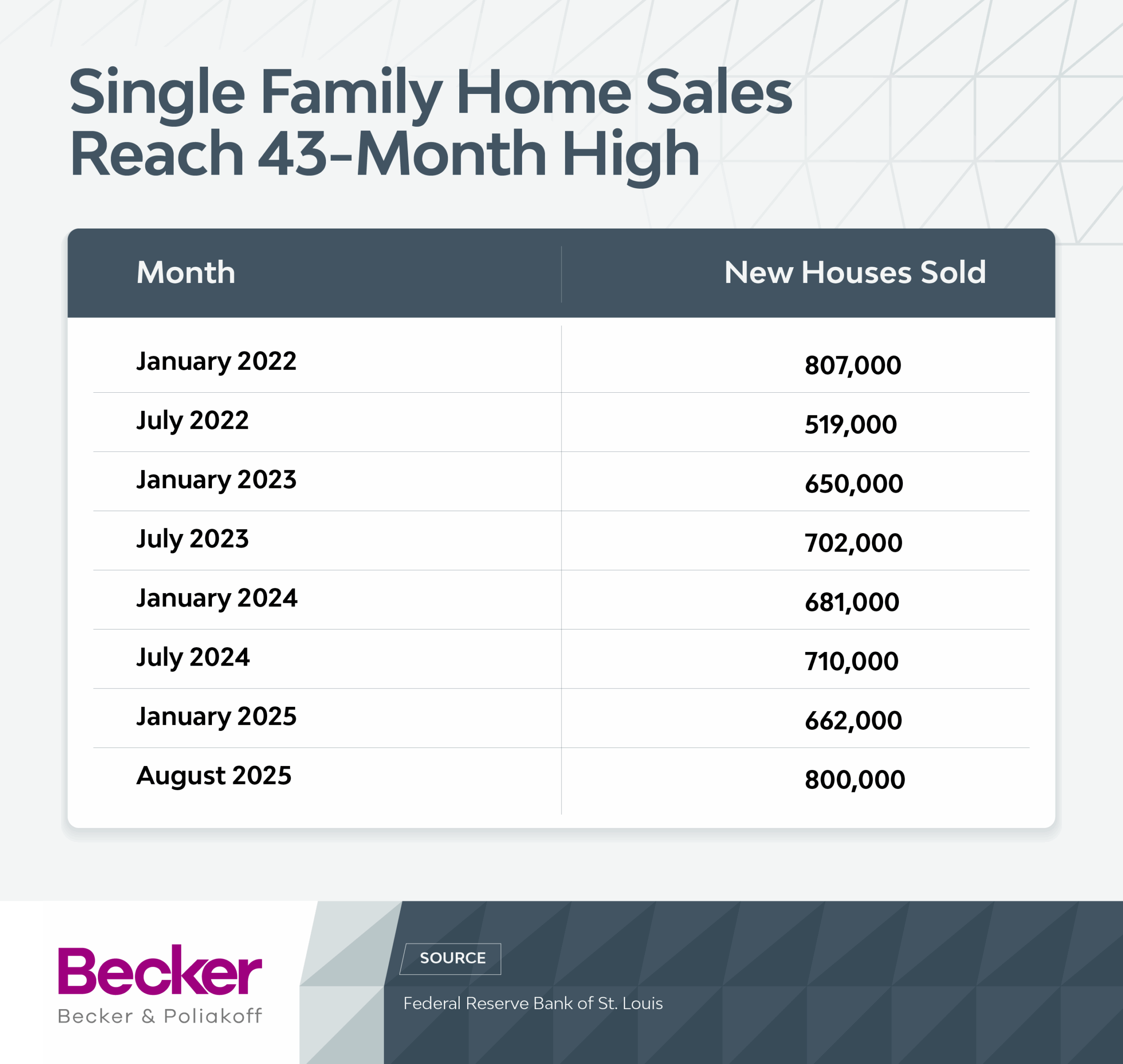 Single Family Home Sales Reach 43-Month High

| Month | New Houses Sold |
|---|---|
| January 2022 | 807,000 |
| July 2022 | 519,000 |
| January 2023 | 650,000 |
| July 2023 | 702,000 |
| January 2024 | 681,000 |
| July 2024 | 710,000 |
| January 2025 | 662,000 |
| August 2025 | 800,000 |

Becker
Becker & Poliakoff

SOURCE

Federal Reserve Bank of St. Louis