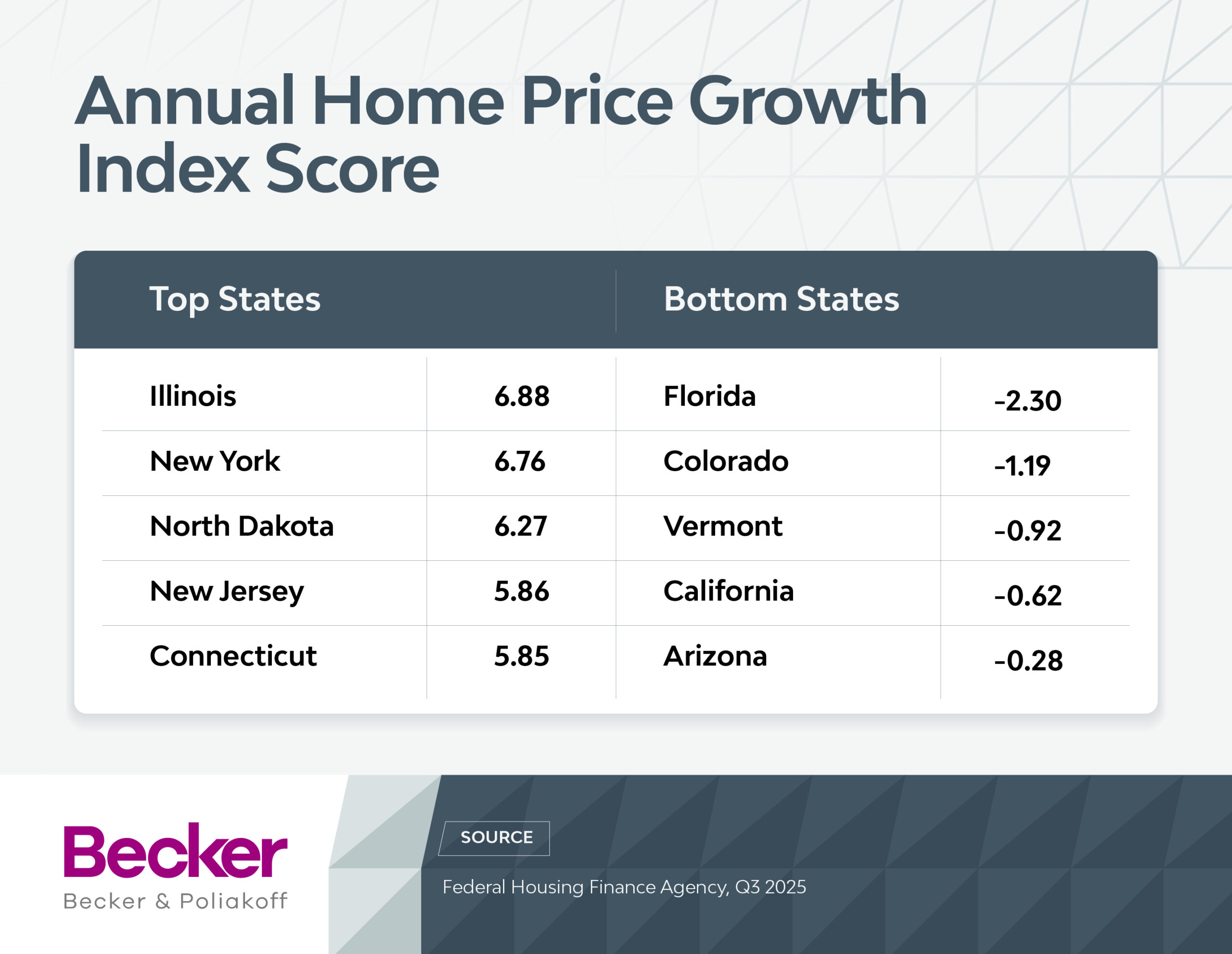 Annual Home Price Growth Index Score

| Top States | | Bottom States | |
|---|---|---|---|
| Illinois | 6.88 | Florida | -2.30 |
| New York | 6.76 | Colorado | -1.19 |
| North Dakota | 6.27 | Vermont | -0.92 |
| New Jersey | 5.86 | California | -0.62 |
| Connecticut | 5.85 | Arizona | -0.28 |

Becker
Becker & Poliakoff

SOURCE
Federal Housing Finance Agency, Q3 2025