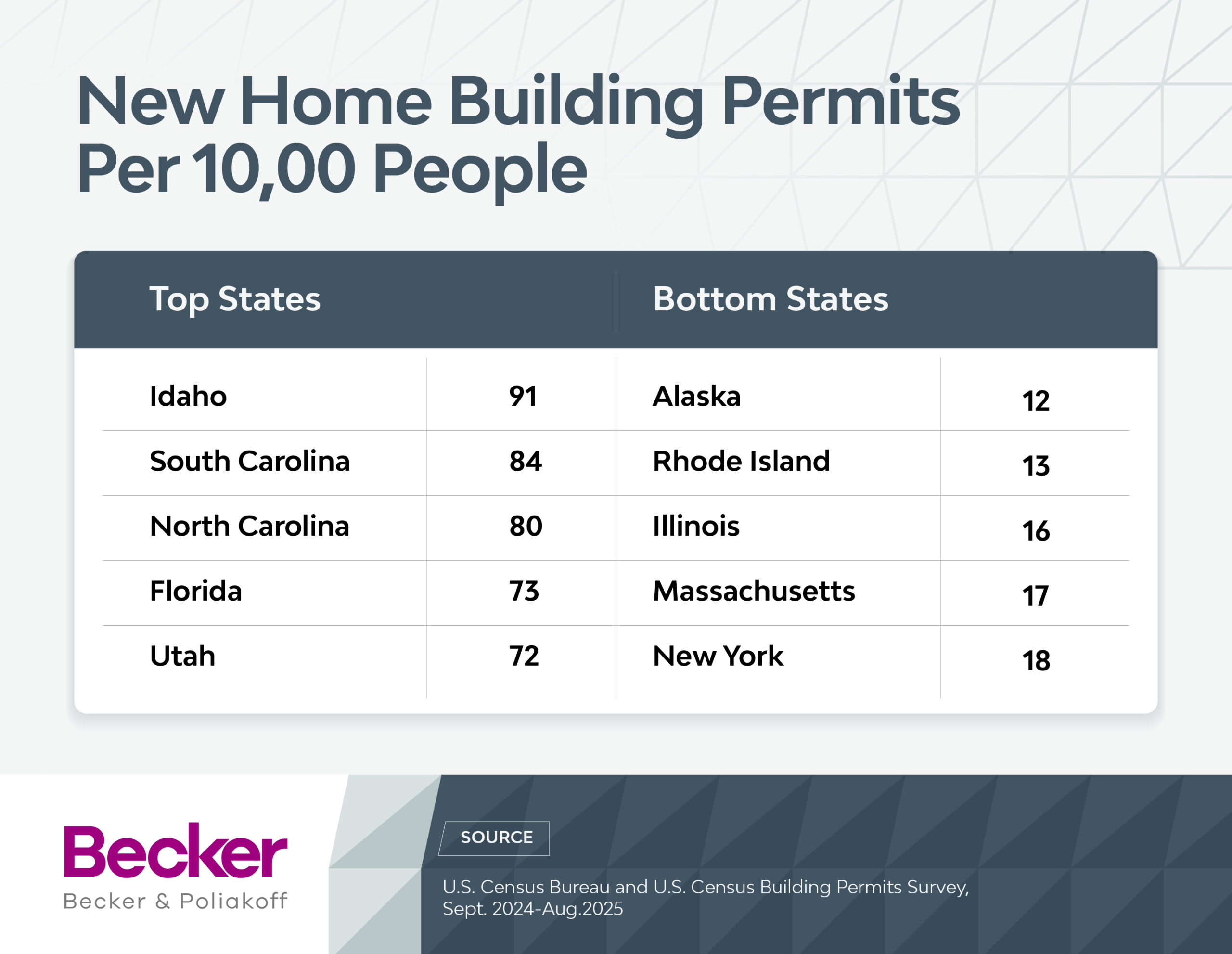 New Home Building Permits Per 10,00 People

| Top States | | Bottom States | |
|---|---|---|---|
| Idaho | 91 | Alaska | 12 |
| South Carolina | 84 | Rhode Island | 13 |
| North Carolina | 80 | Illinois | 16 |
| Florida | 73 | Massachusetts | 17 |
| Utah | 72 | New York | 18 |

Becker
Becker & Poliakoff

SOURCE

U.S. Census Bureau and U.S. Census Building Permits Survey, Sept. 2024-Aug.2025